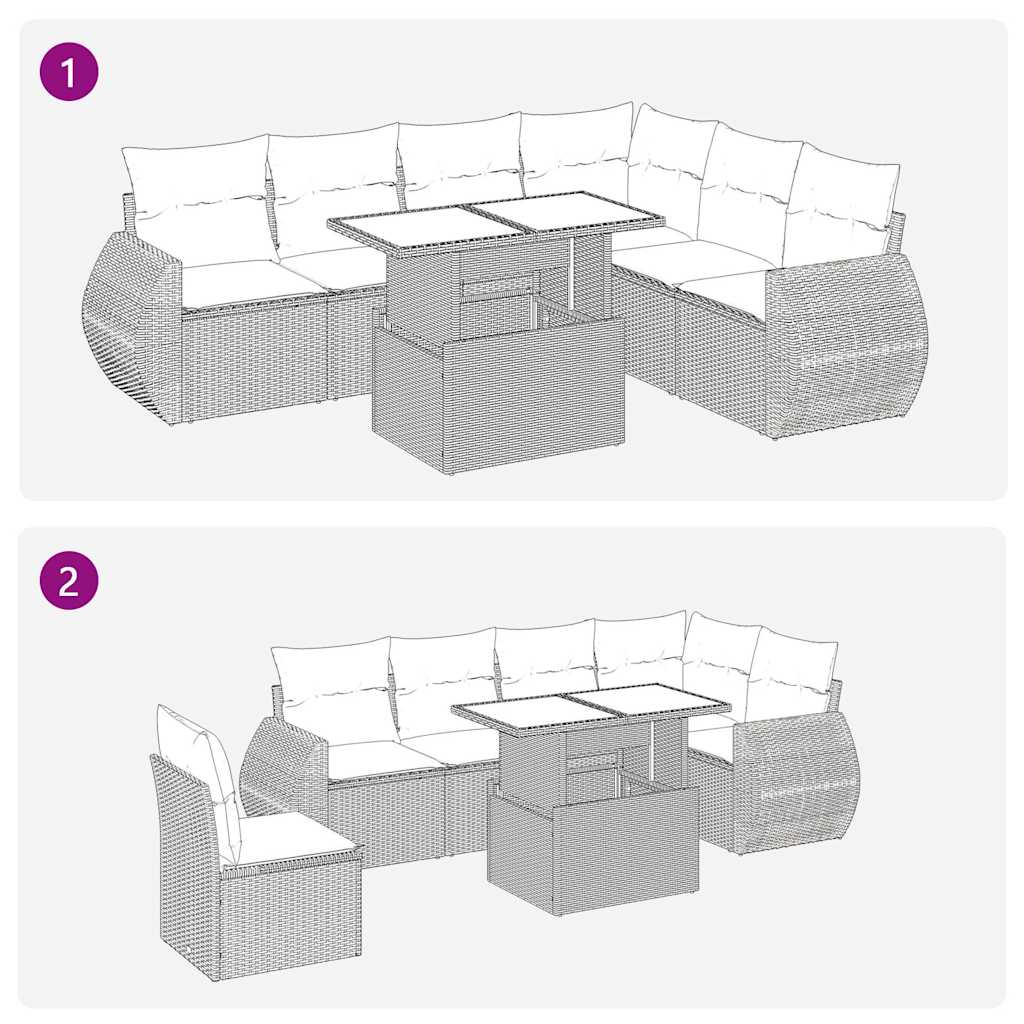 1

2