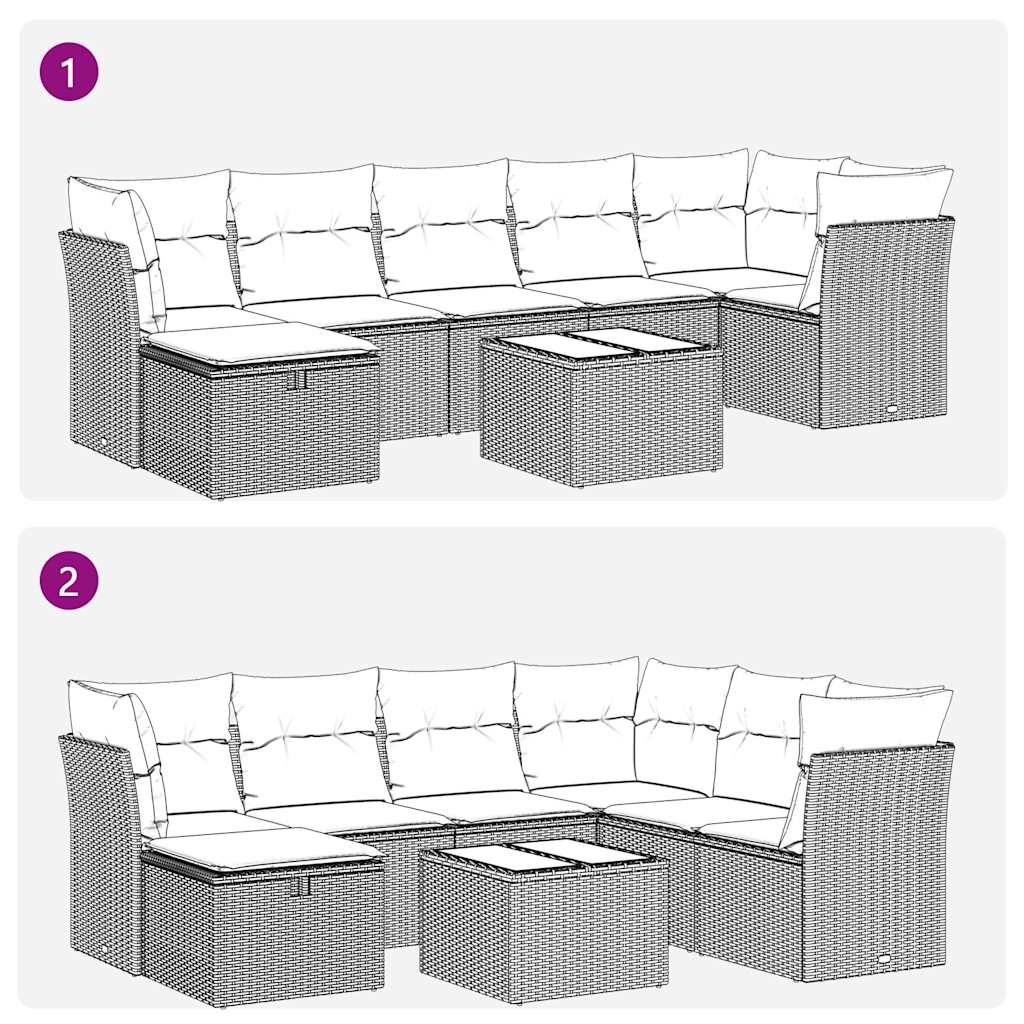 1

2