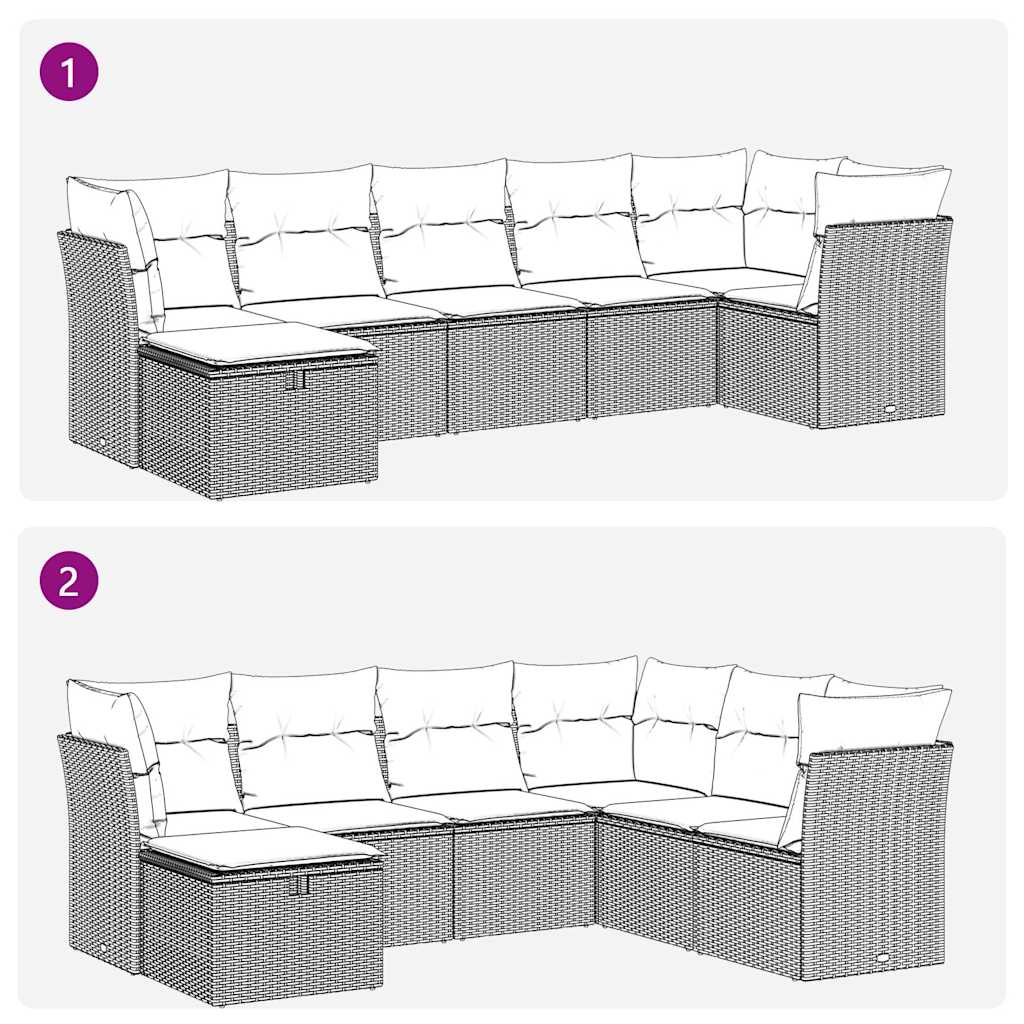 1

2