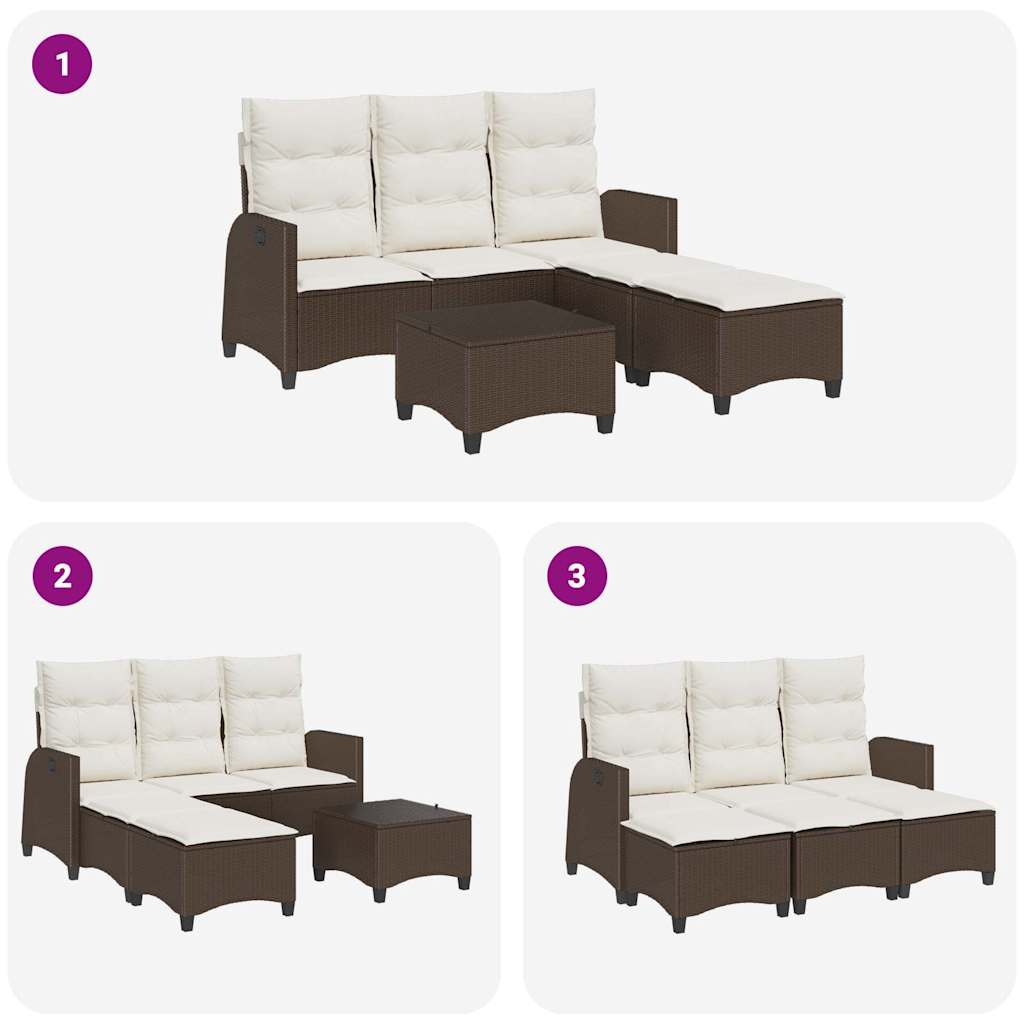 1

2

3