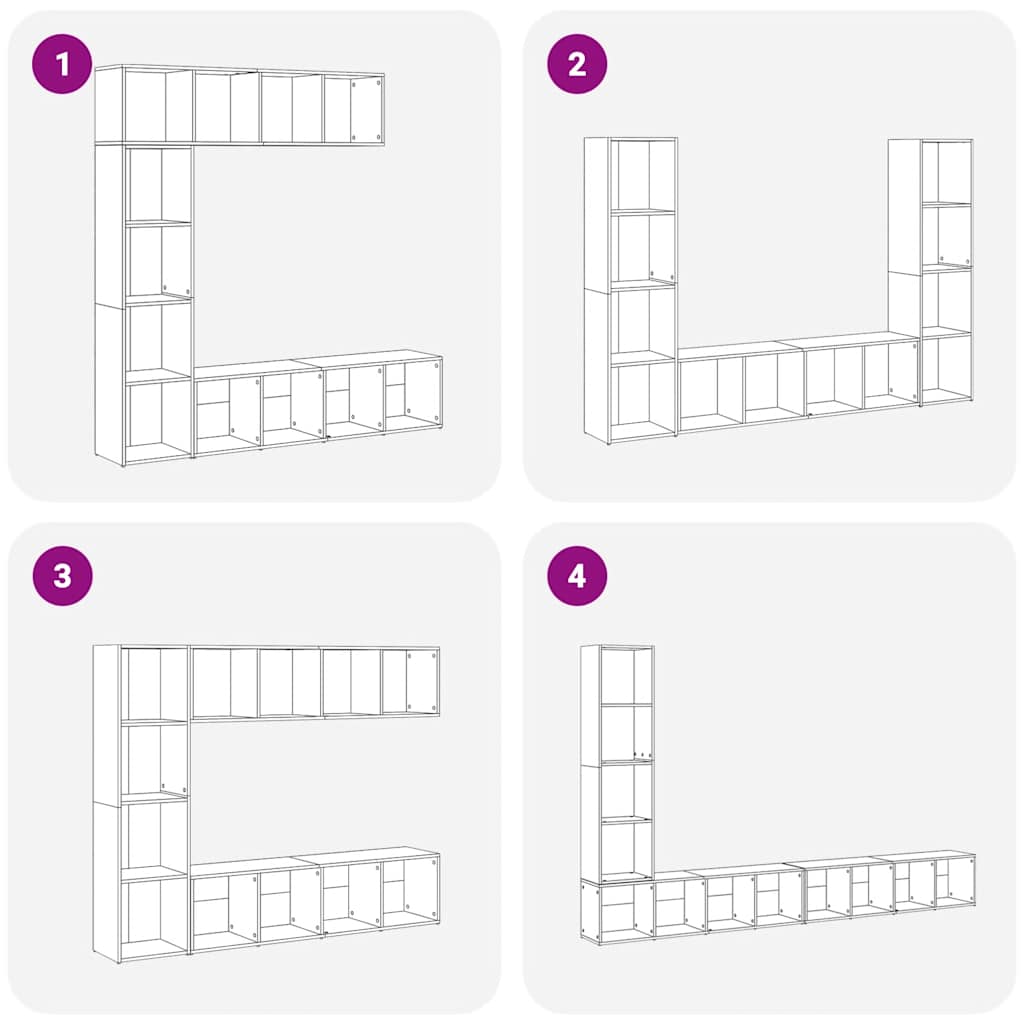 1

2

3

4