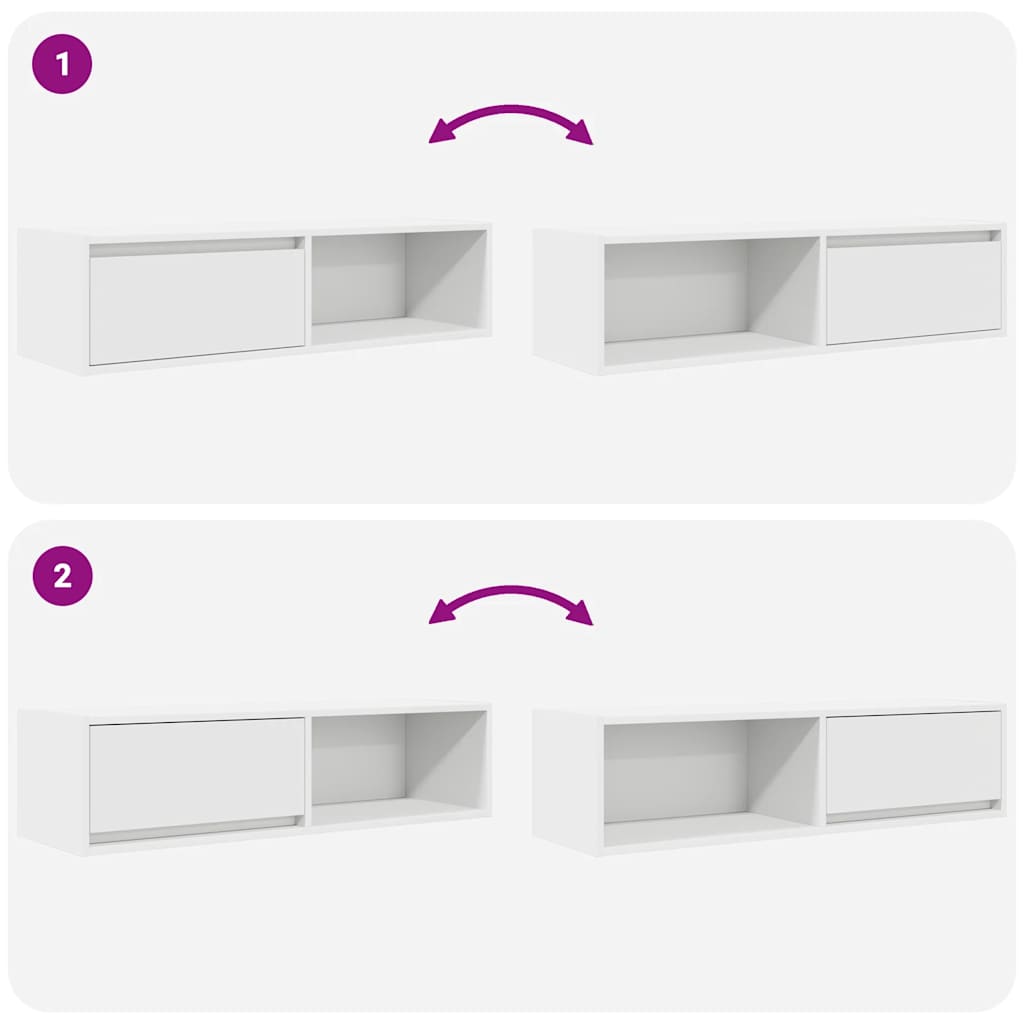 1

2