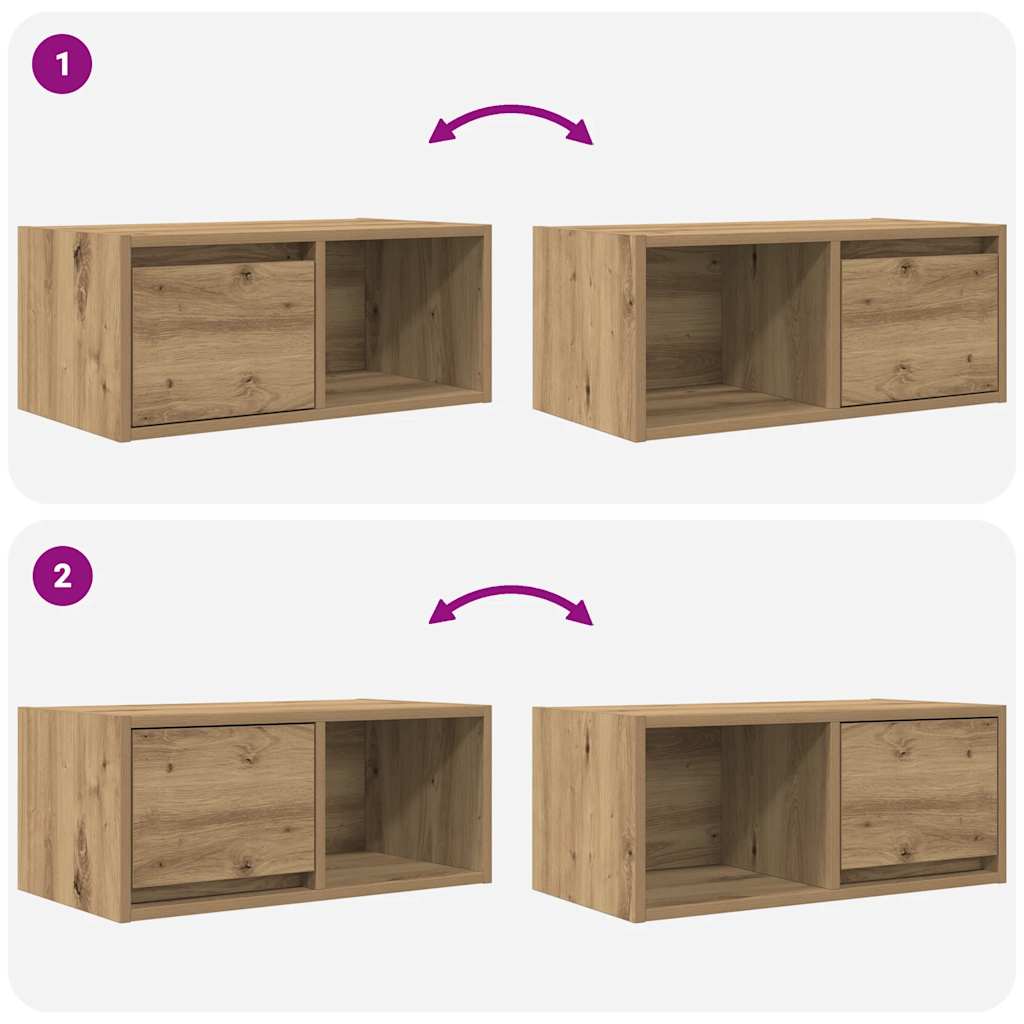 1

2