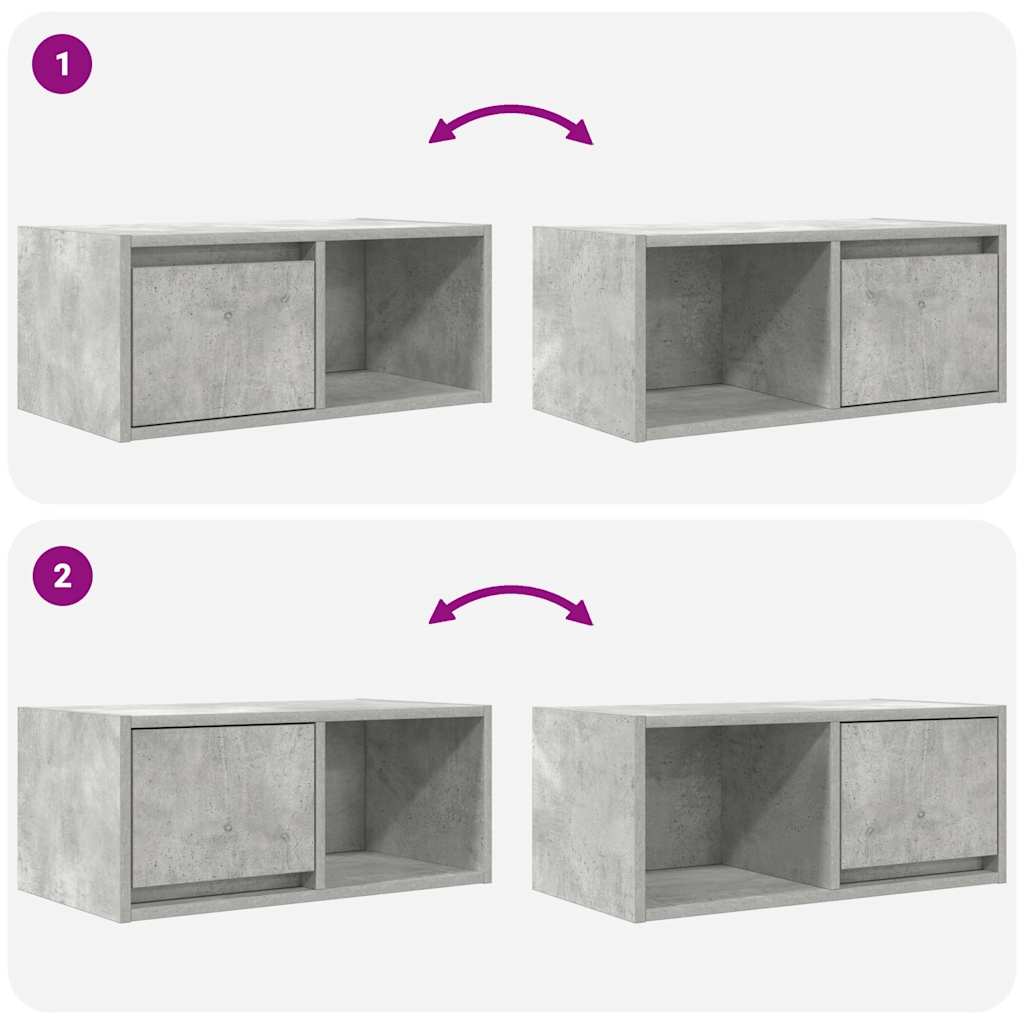 1

2