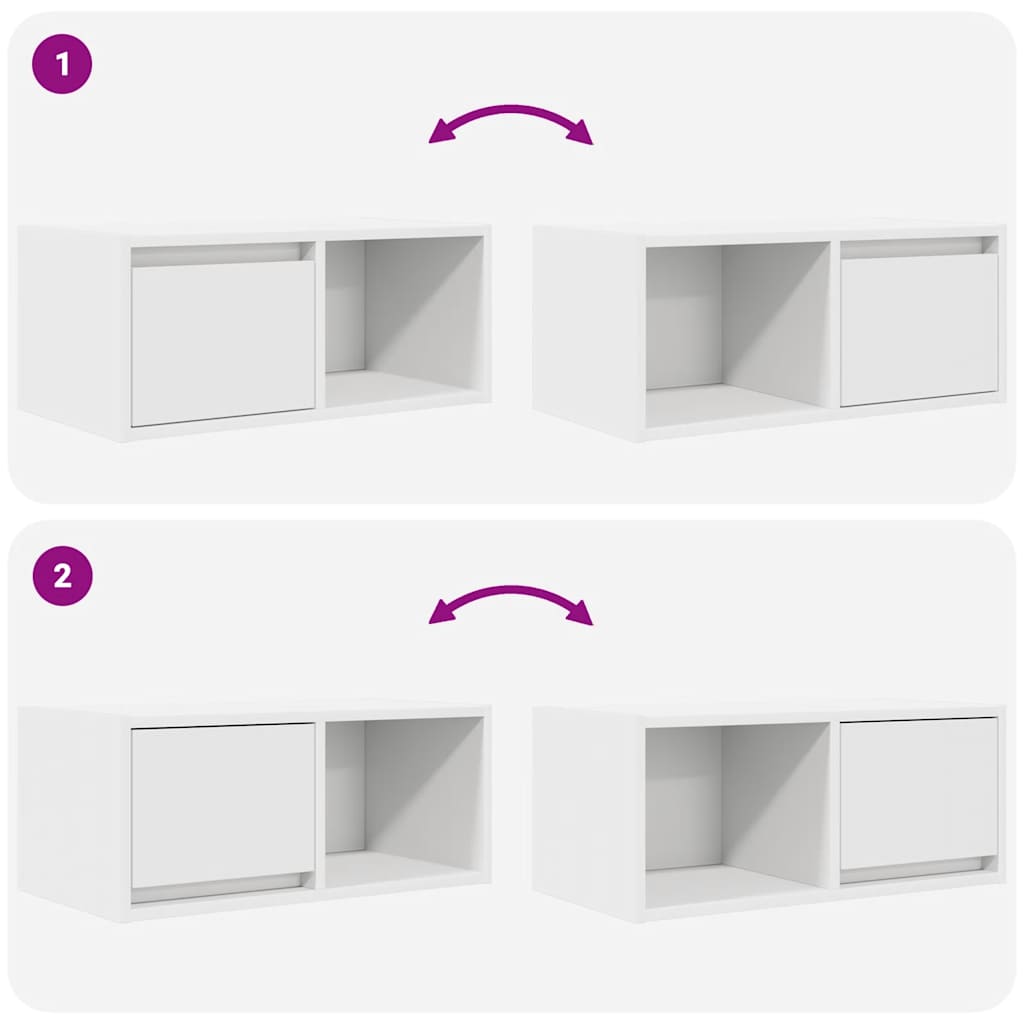 1

2