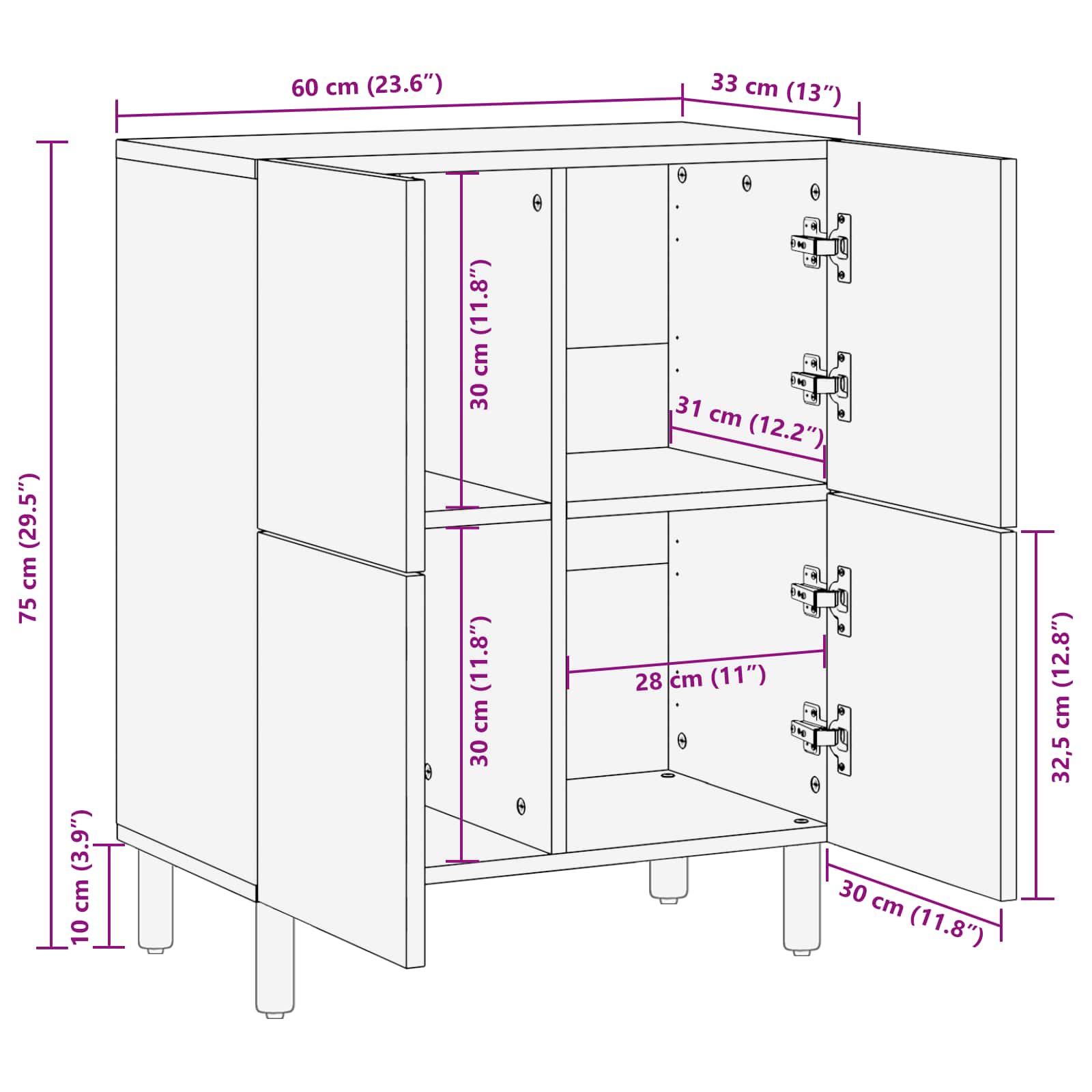 60 cm (23.6″)

33 cm (13″)

75 cm (29.5″)

30 cm (11.8″)

31 cm (12.2″)

30 cm (11.8″)

28 cm (11″)

32,5 cm (12.8″)

10 cm (3.9″)

30 cm (11.8″)