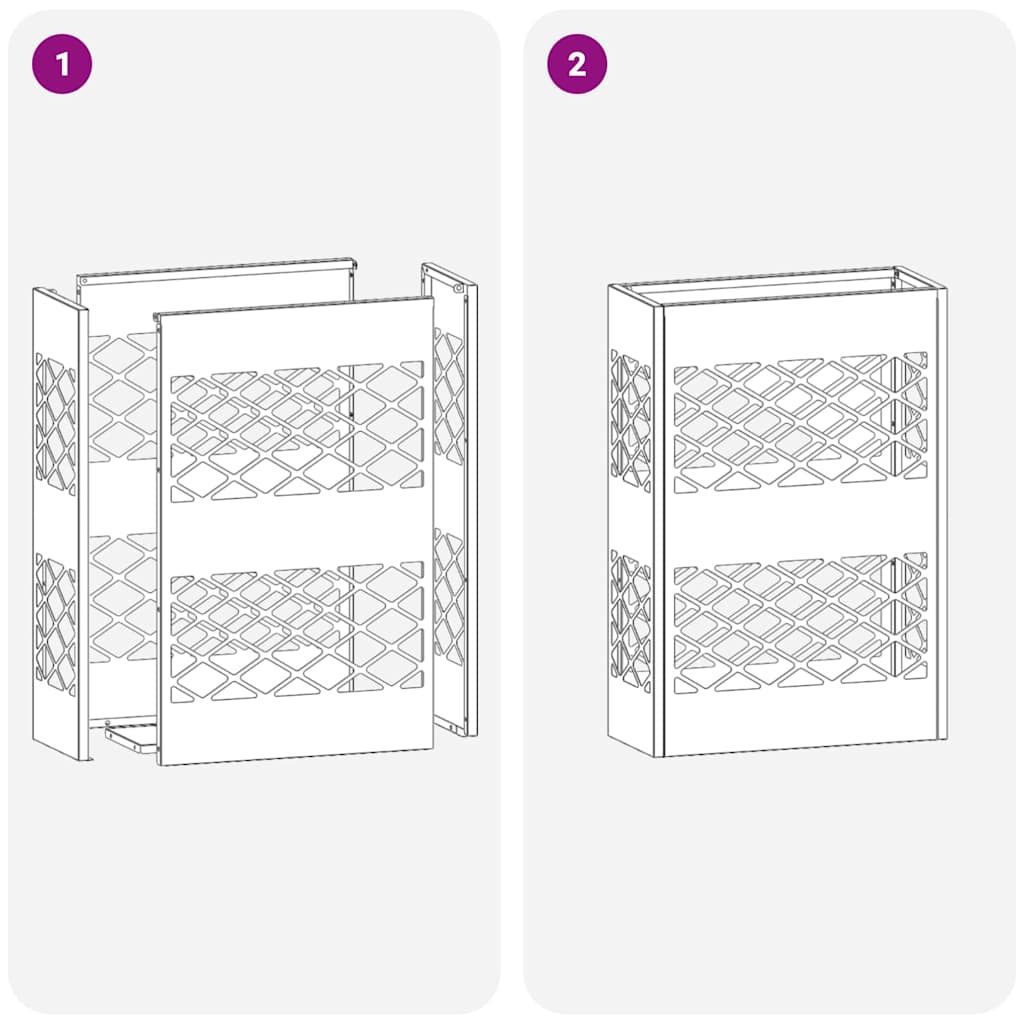 1

2