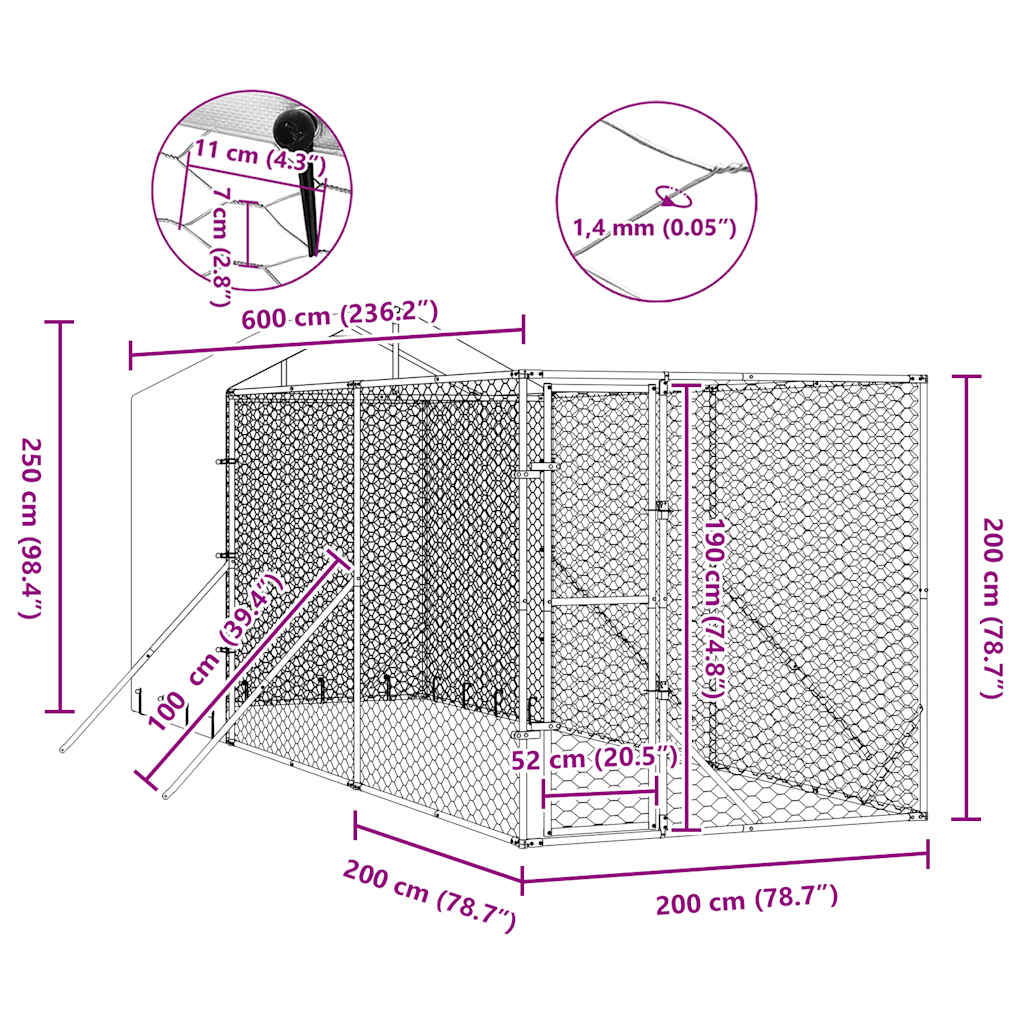 11 cm (4.3")
7 cm (2.8")
1,4 mm (0.05")
600 cm (236.2")
250 cm (98.4")
100 cm (39.4")
190 cm (74.8")
200 cm (78.7")
52 cm (20.5")
200 cm (78.7")
200 cm (78.7")