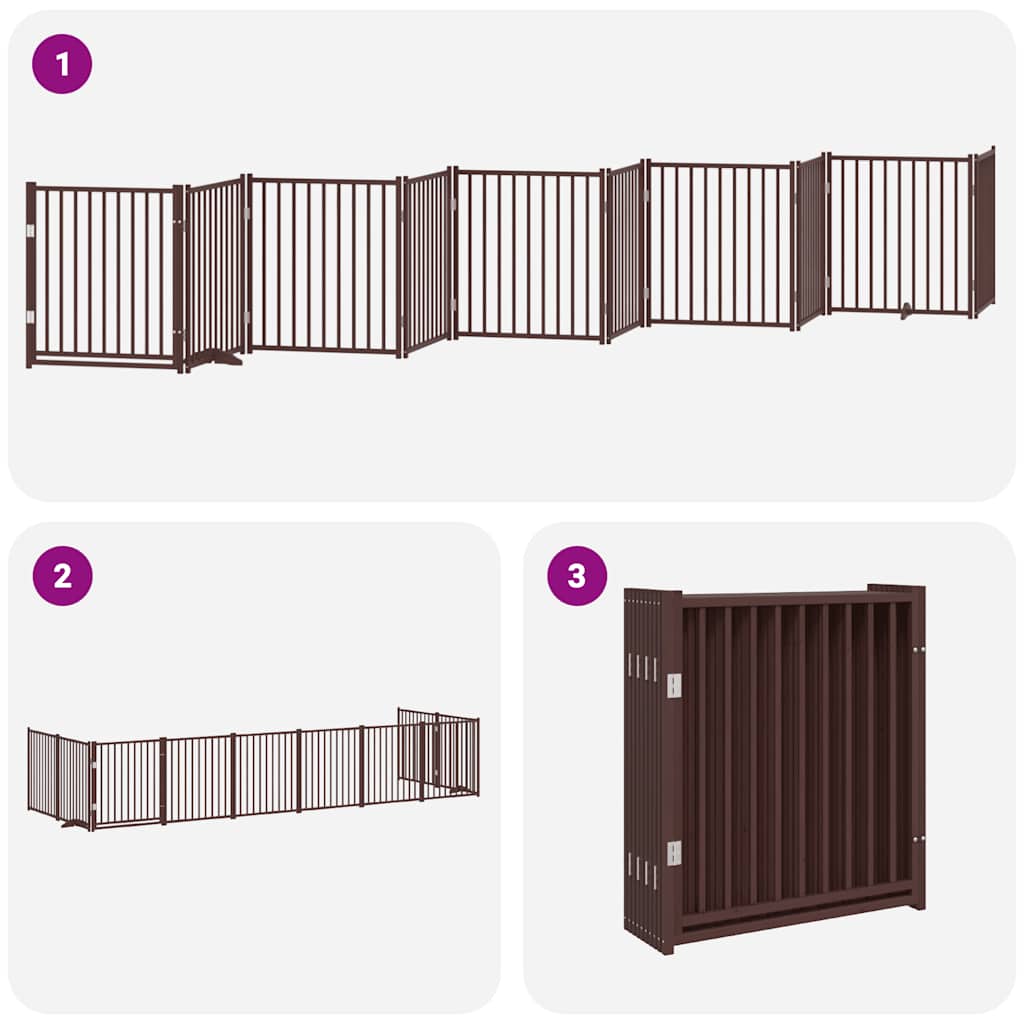 1

2

3