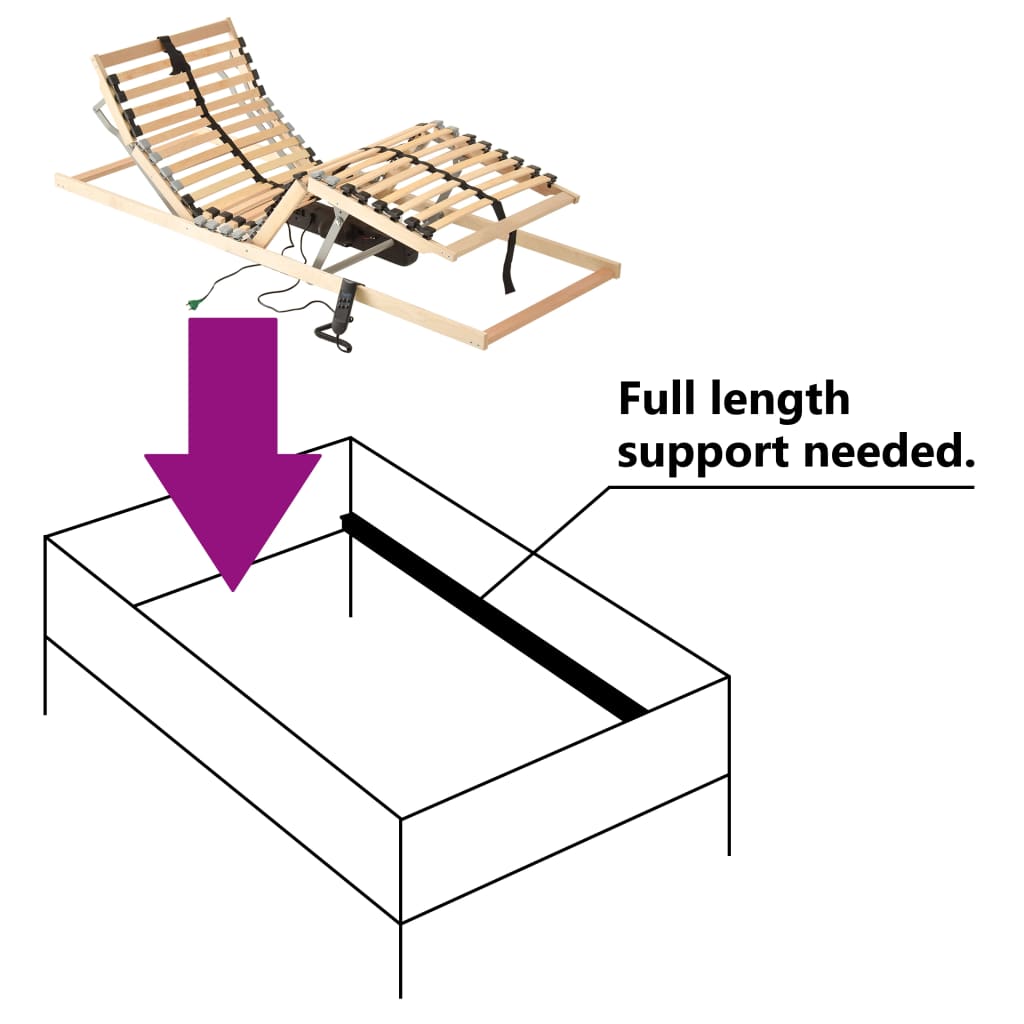 Full length support needed.