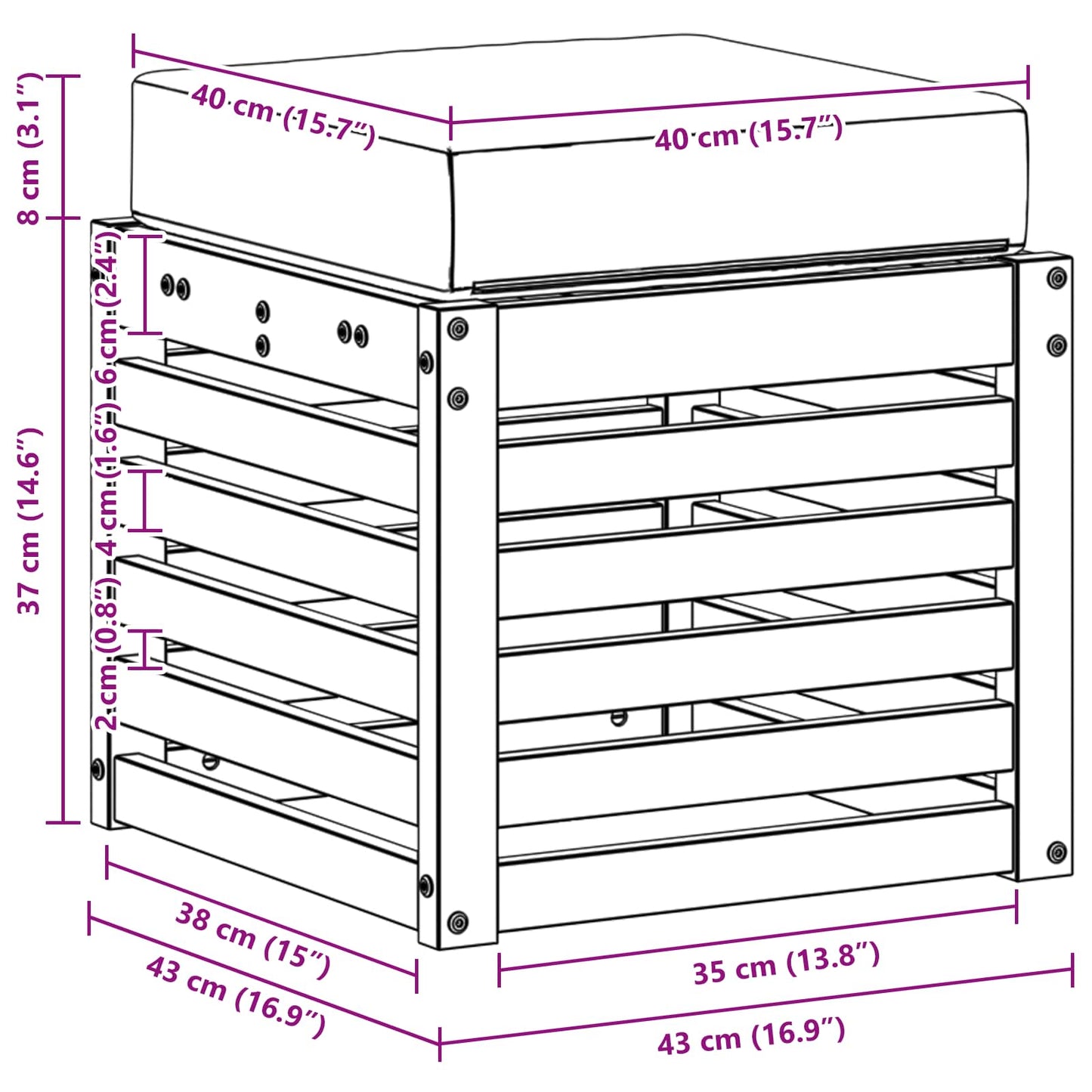 40 cm (15.7″)
40 cm (15.7″)
8 cm (3.1″)
6 cm (2.4″)
4 cm (1.6″)
2 cm (0.8″)
37 cm (14.6″)
38 cm (15″)
43 cm (16.9″)
35 cm (13.8″)
43 cm (16.9″)