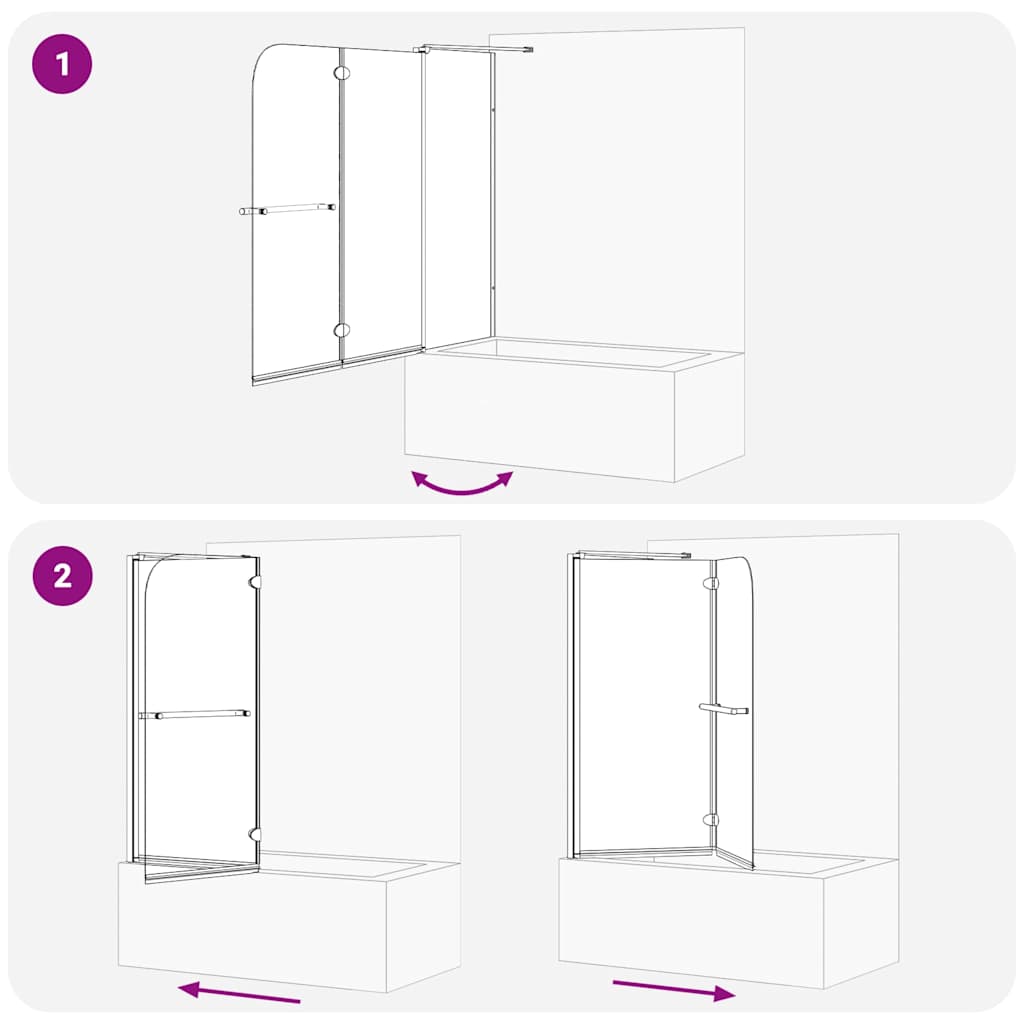 1

2