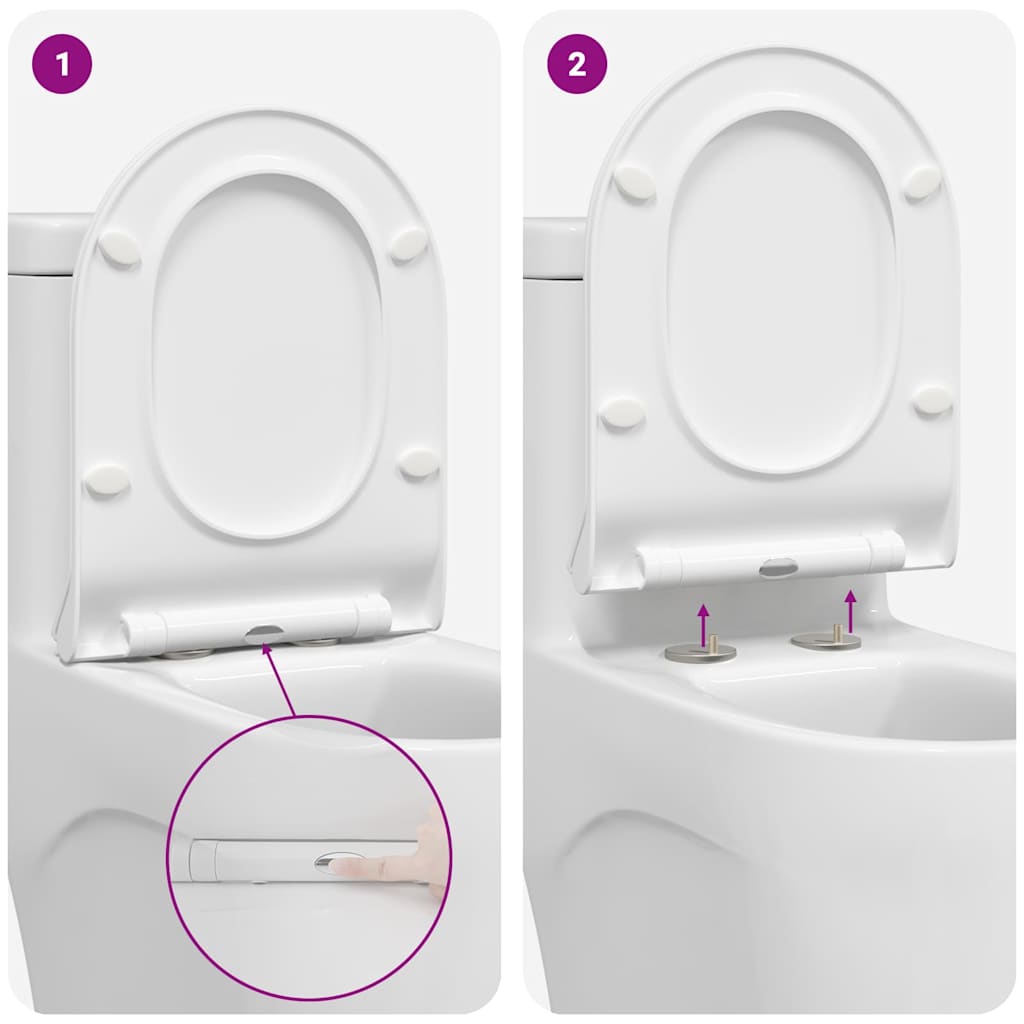 1

2