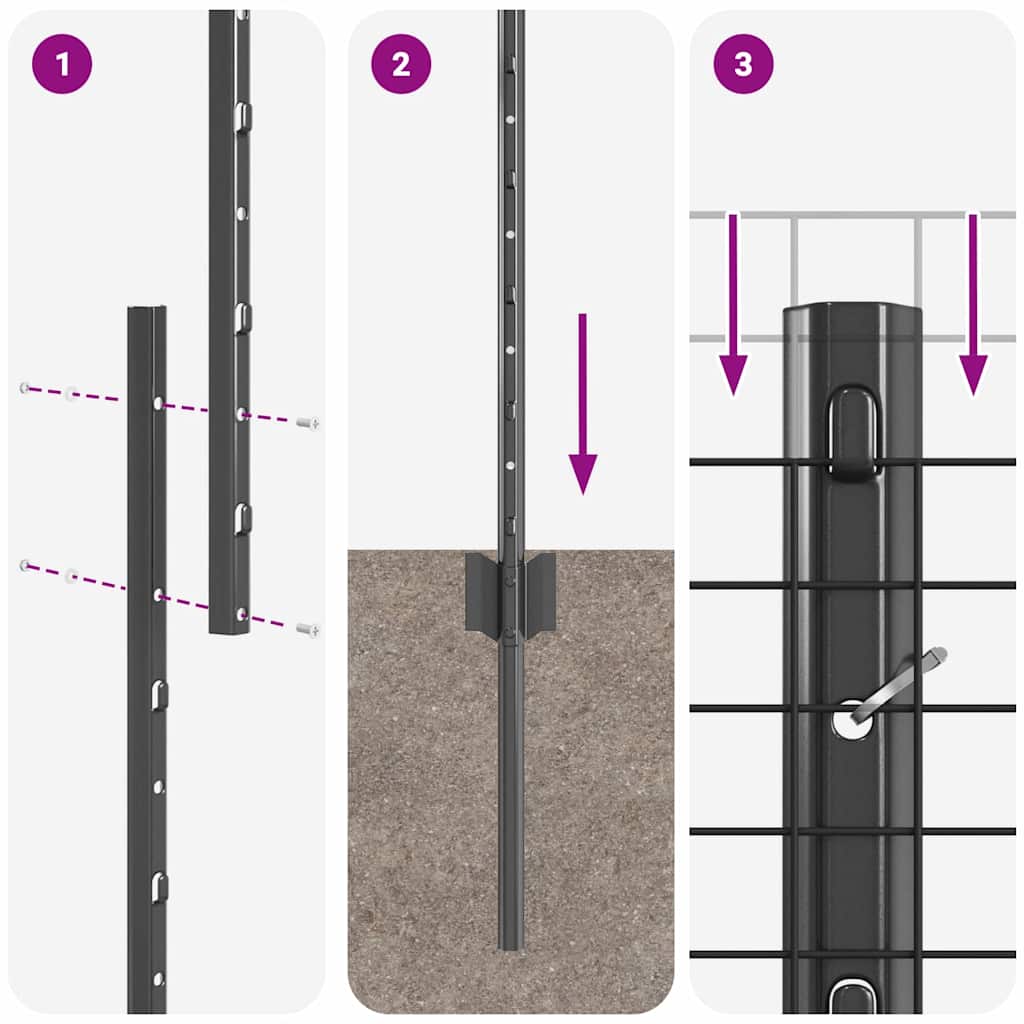 1

2

3