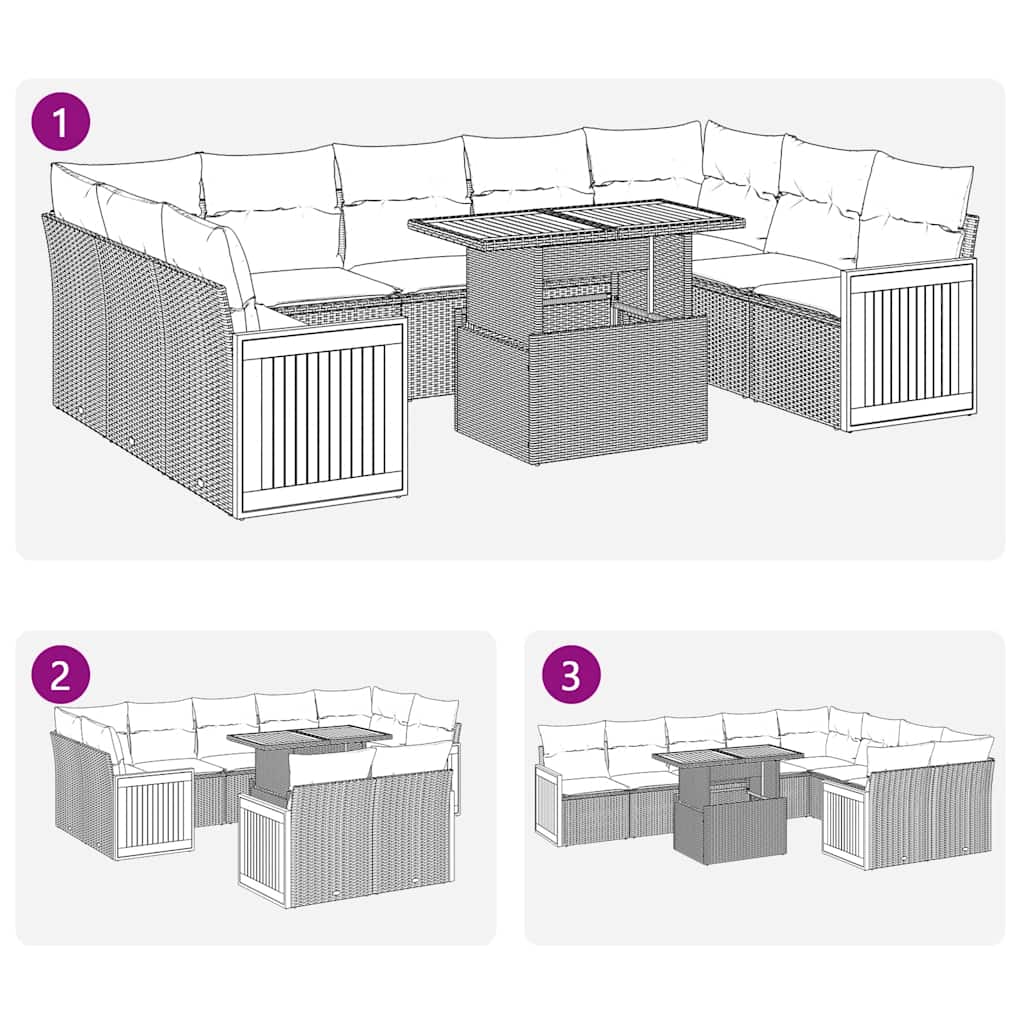 1

2

3