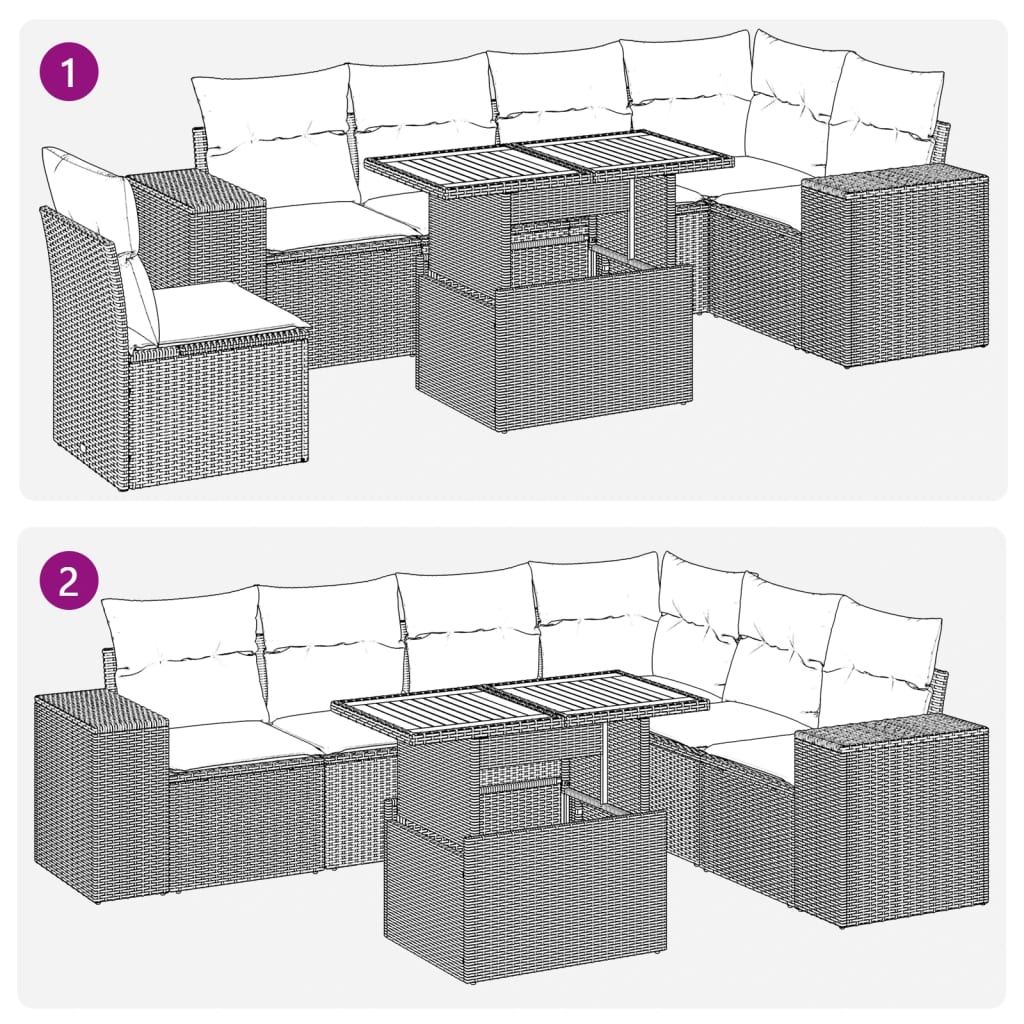 1

2