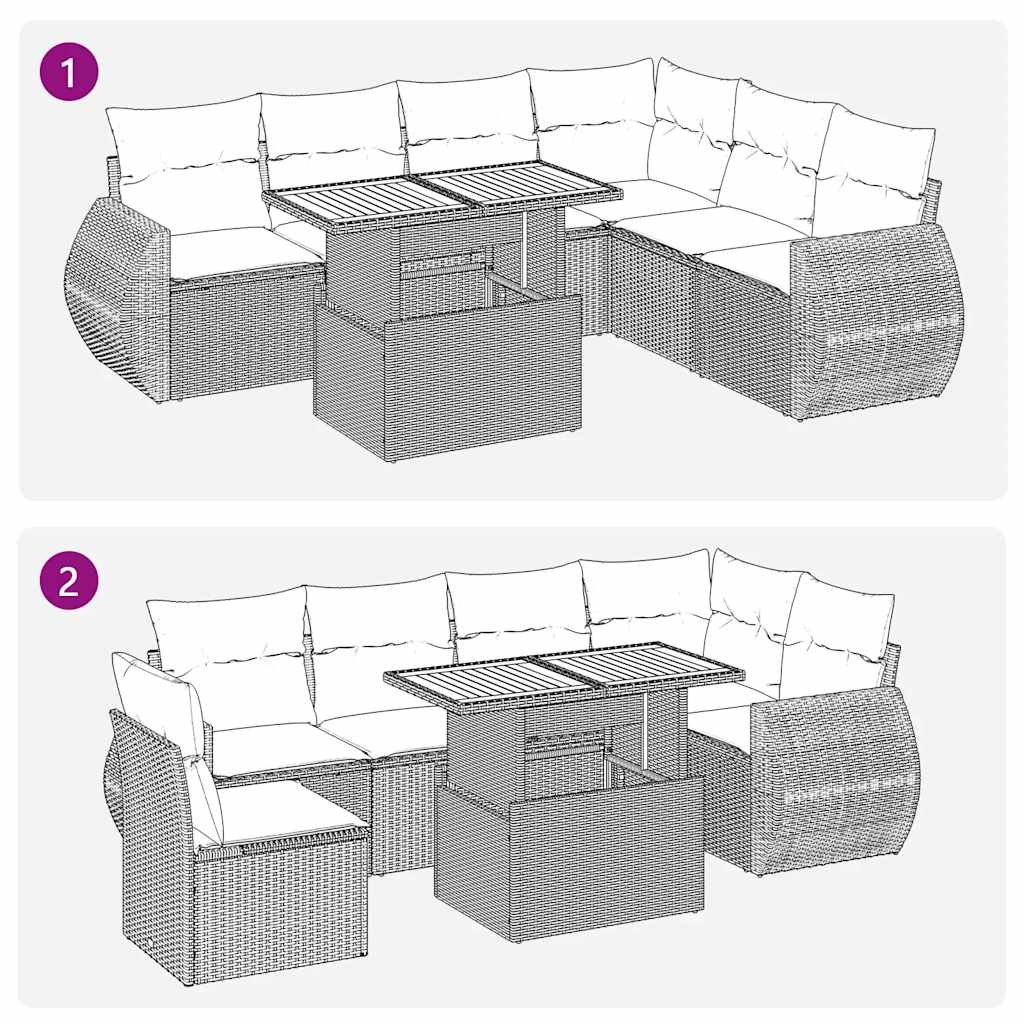 1

2