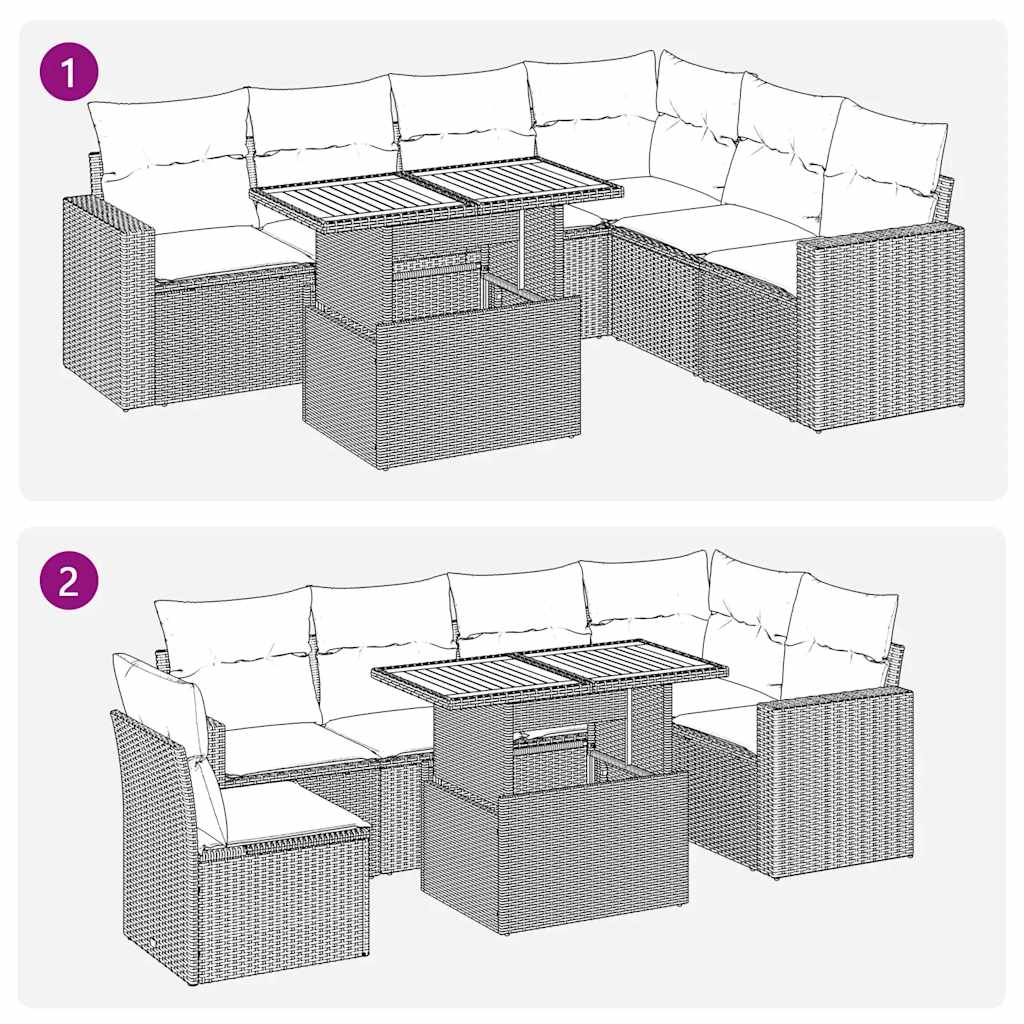 1

2