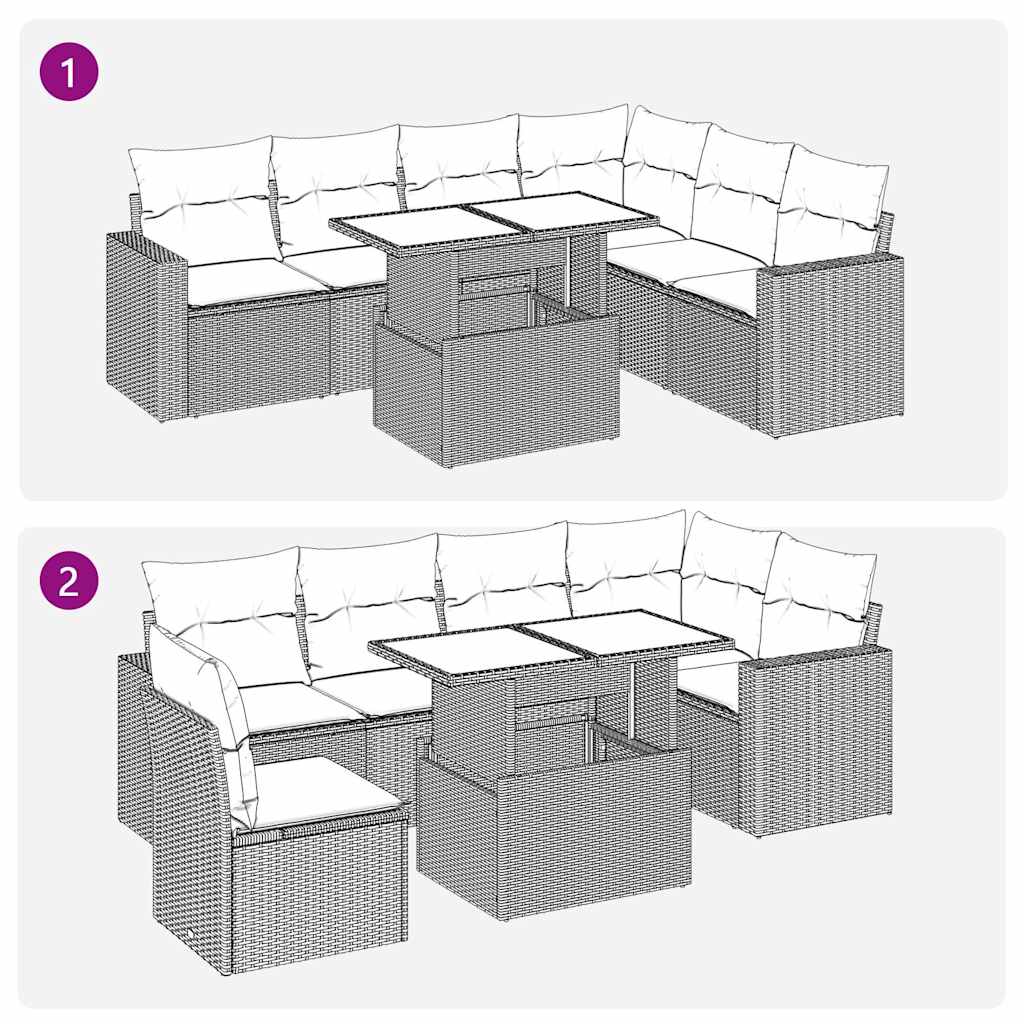 1

2