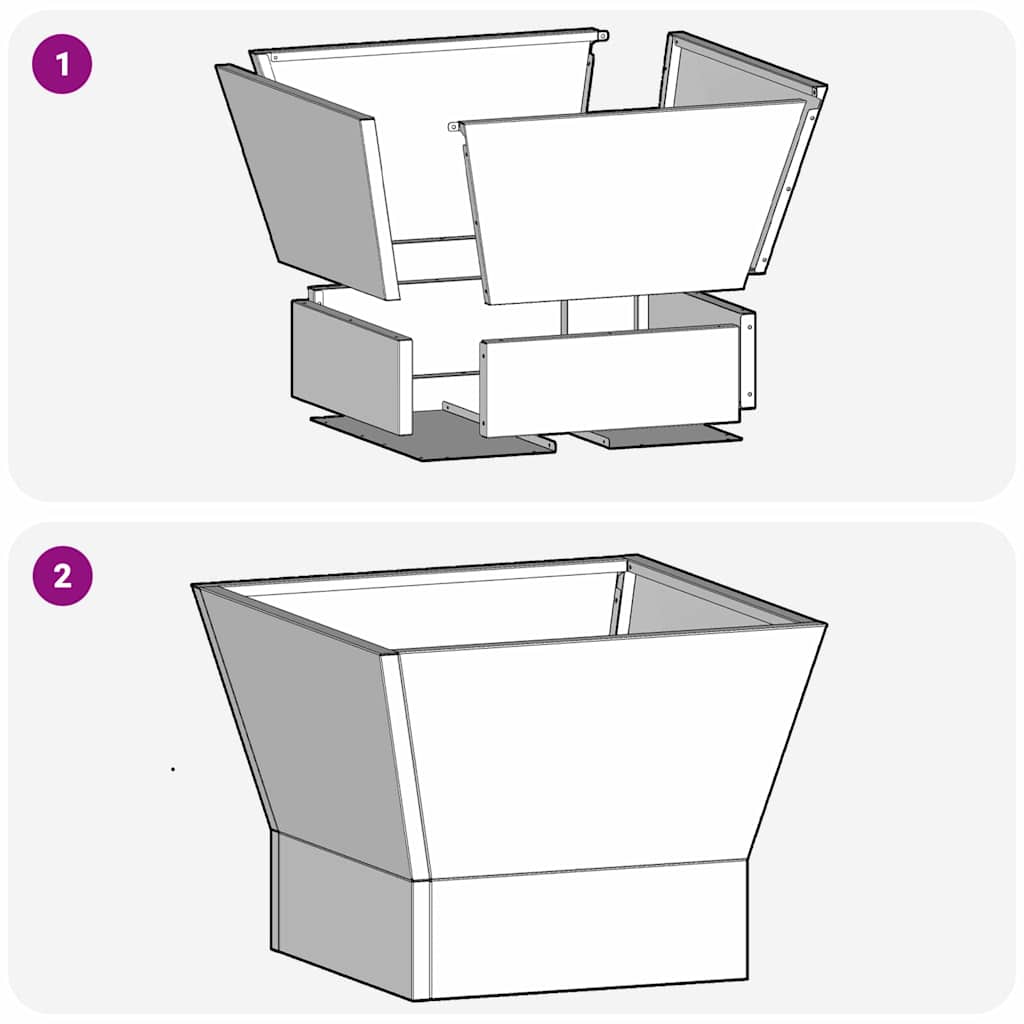 1

2